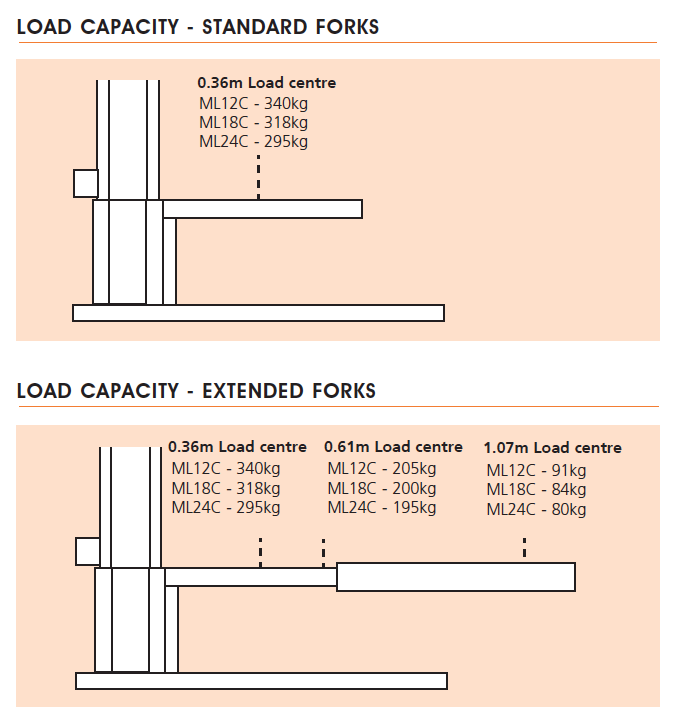 LOAD CAPACITY - STANDARD FORKS

0.36m Load centre
ML12C - 340kg
ML18C - 318kg
ML24C - 295kg

LOAD CAPACITY - EXTENDED FORKS

0.36m Load centre
ML12C - 340kg
ML18C - 318kg
ML24C - 295kg

0.61m Load centre
ML12C - 205kg
ML18C - 200kg
ML24C - 195kg

1.07m Load centre
ML12C - 91kg
ML18C - 84kg
ML24C - 80kg