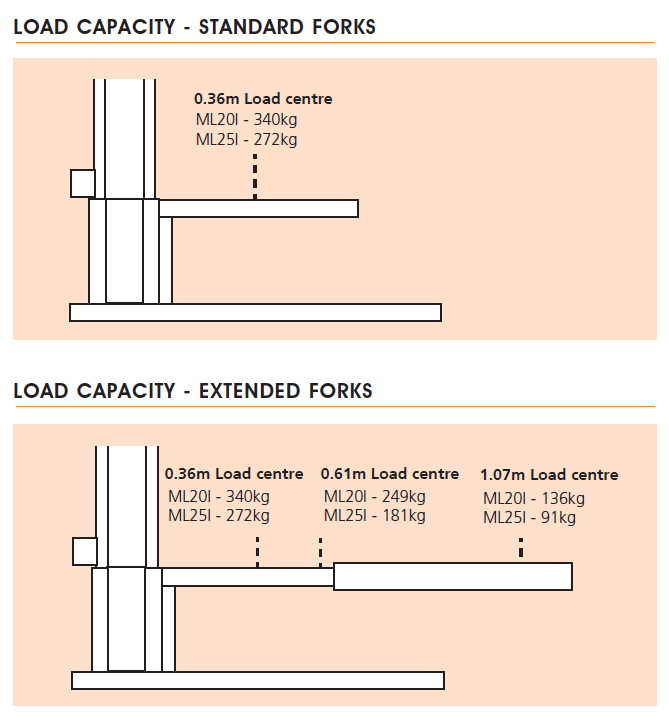 LOAD CAPACITY - STANDARD FORKS

0.36m Load centre
ML20I - 340kg
ML25I - 272kg

LOAD CAPACITY - EXTENDED FORKS

0.36m Load centre
ML20I - 340kg
ML25I - 272kg

0.61m Load centre
ML20I - 249kg
ML25I - 181kg

1.07m Load centre
ML20I - 136kg
ML25I - 91kg