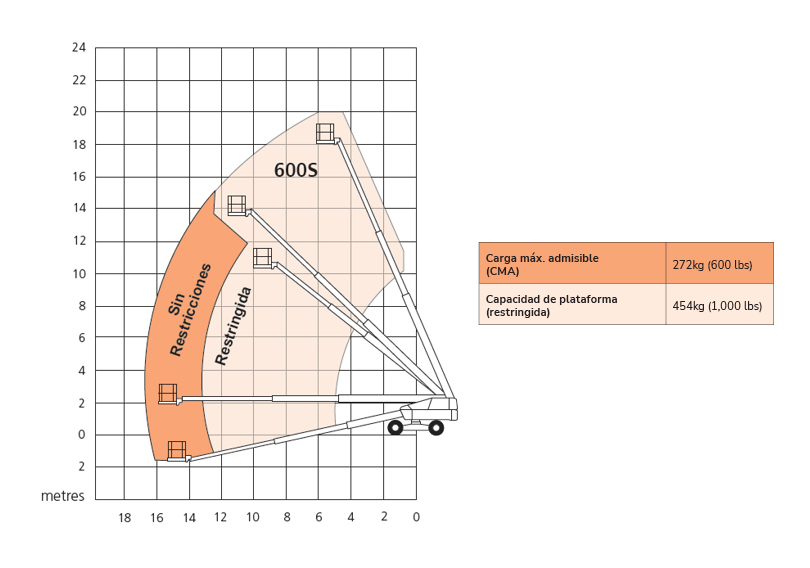 24
22
20
18
16
14
12
10
8
6
4
2
0
2
metres

18 16 14 12 10 8 6 4 2 0

600S

Sin Restricciones

Restringida

| Carga máx. admisible (CMA) | 272kg (600 lbs) |
|---|---|
| Capacidad de plataforma (restringida) | 454kg (1,000 lbs) |